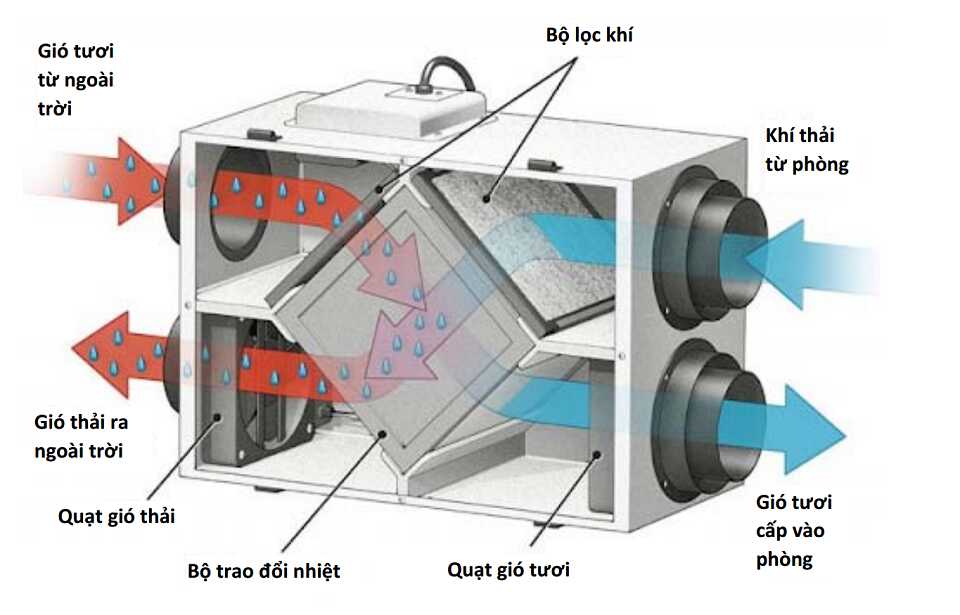 Gió tươi từ ngoài trời

Bộ lọc khí

Khí thải từ phòng

Gió thải ra ngoài trời

Quạt gió thải

Bộ trao đổi nhiệt

Quạt gió tươi

Gió tươi cấp vào phòng